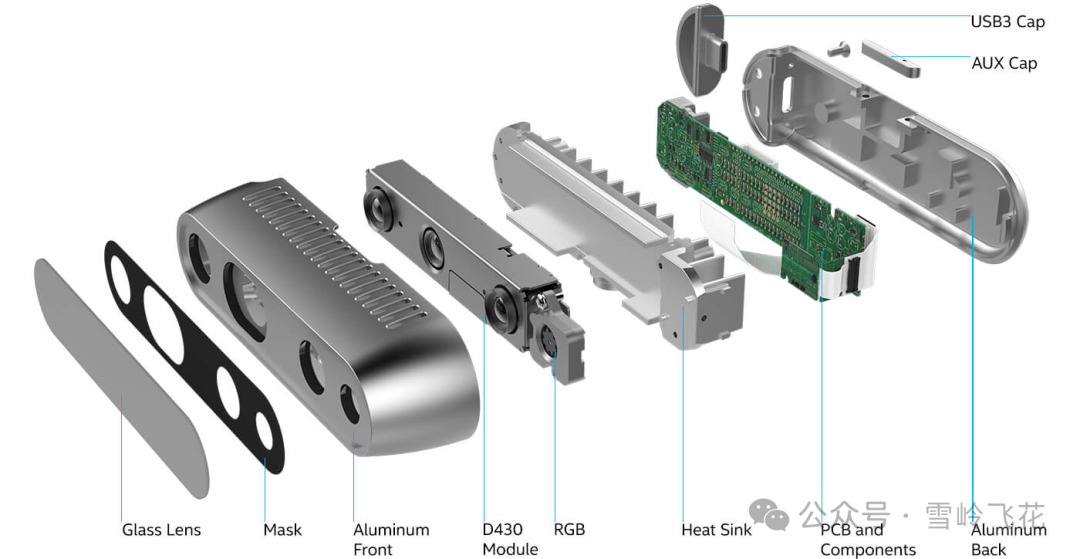 USB3 Cap

AUX Cap

Glass Lens

Mask

Aluminum Front

D430 Module

RGB

Heat Sink

PCB and Components

Aluminum Back

公众号 · 雪岭飞花