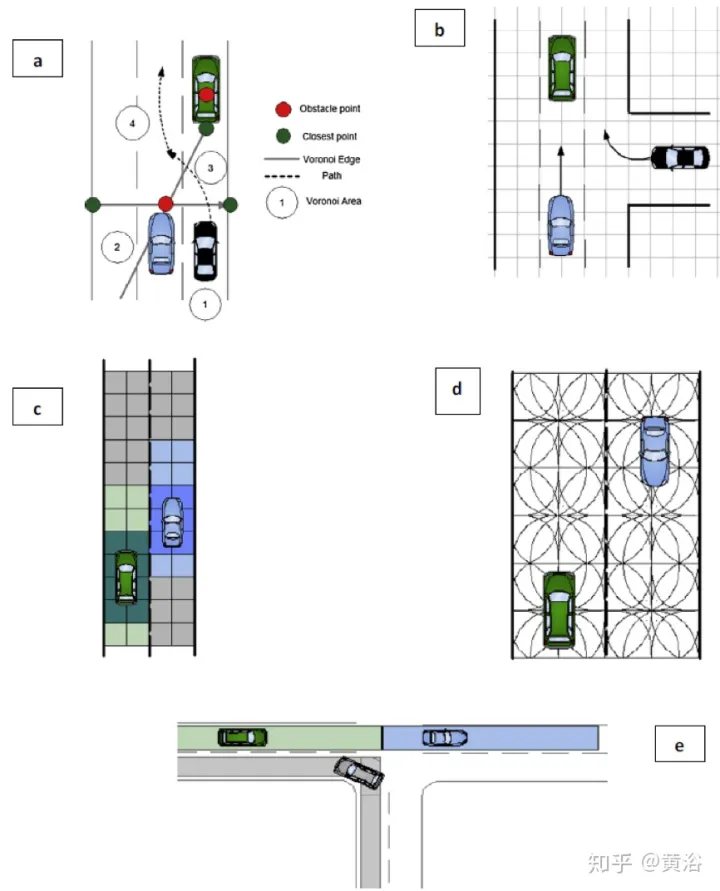 a

4

3

2

1

Obstacle point

Closest point

Voronoi Edge

Path

1 Voronoi Area

b

c

d

e

知乎 @黄浴